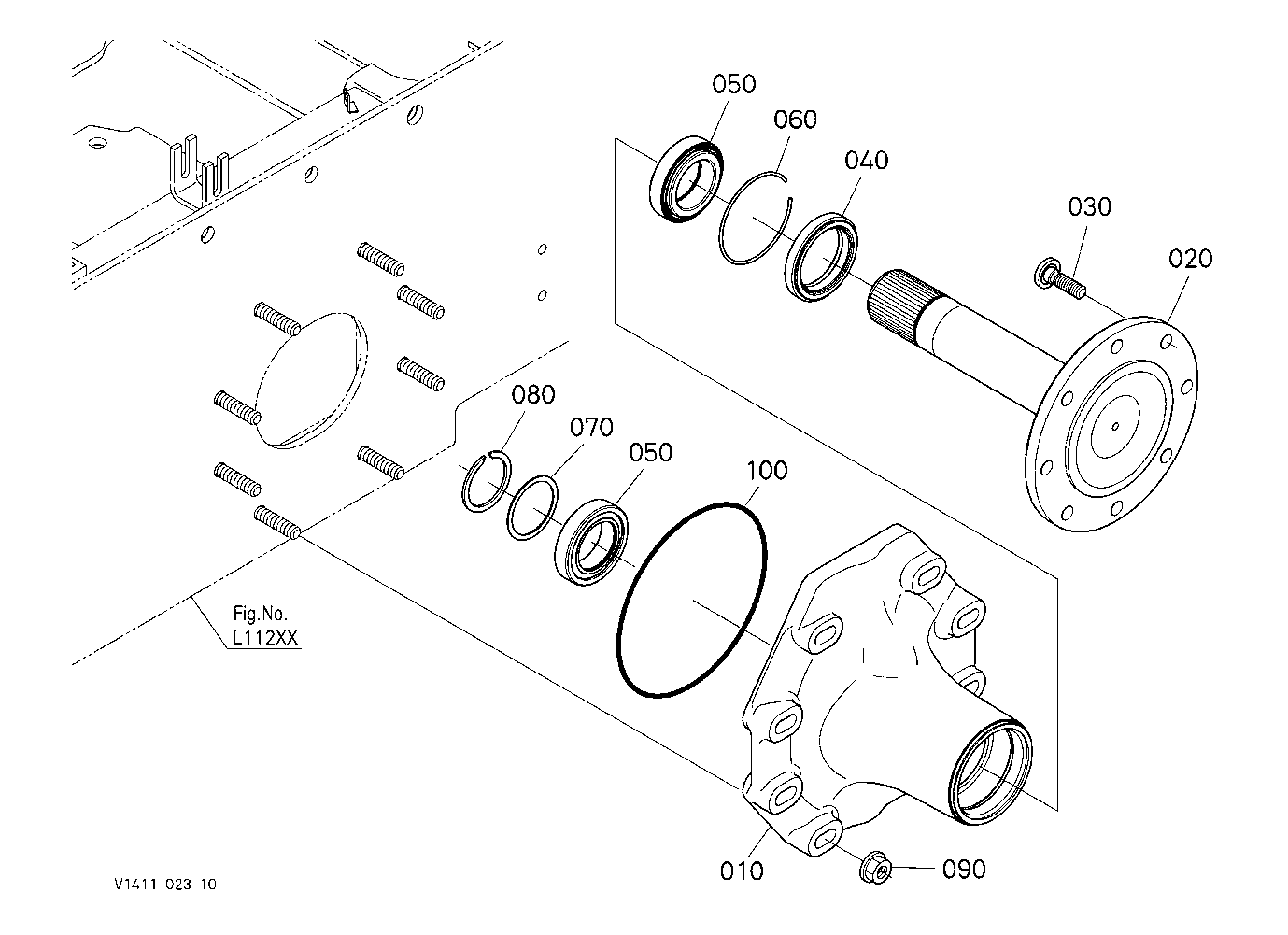 050
060
040
030
020
080
070
050
100
Fig.No.
L112XX
010
090
V1411-023-10